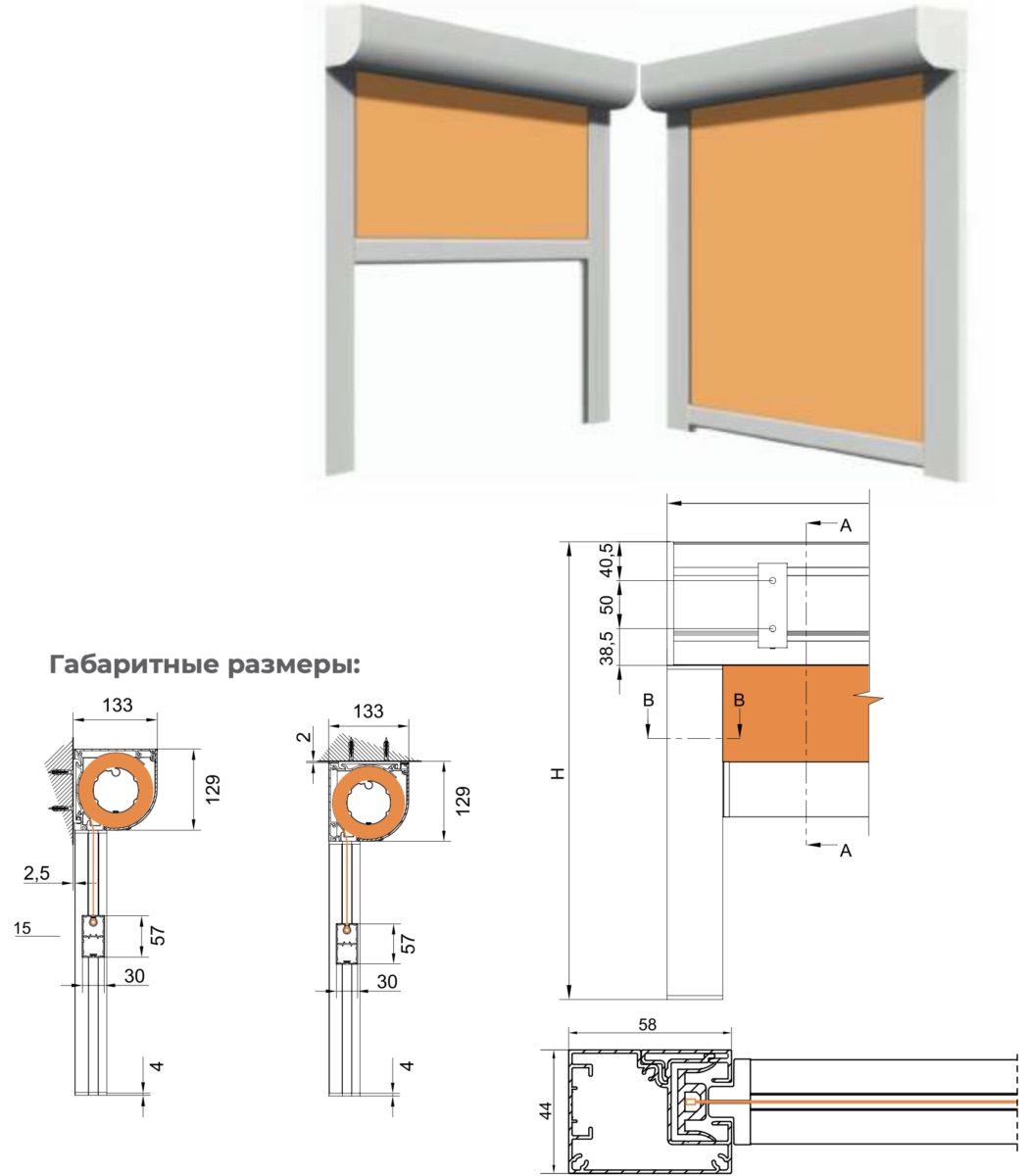 Габаритные размеры:

133

129

2,5

15

57

30

4

133

2

129

57

30

4

A

40,5

50

38,5

B

B

H

A

58

44