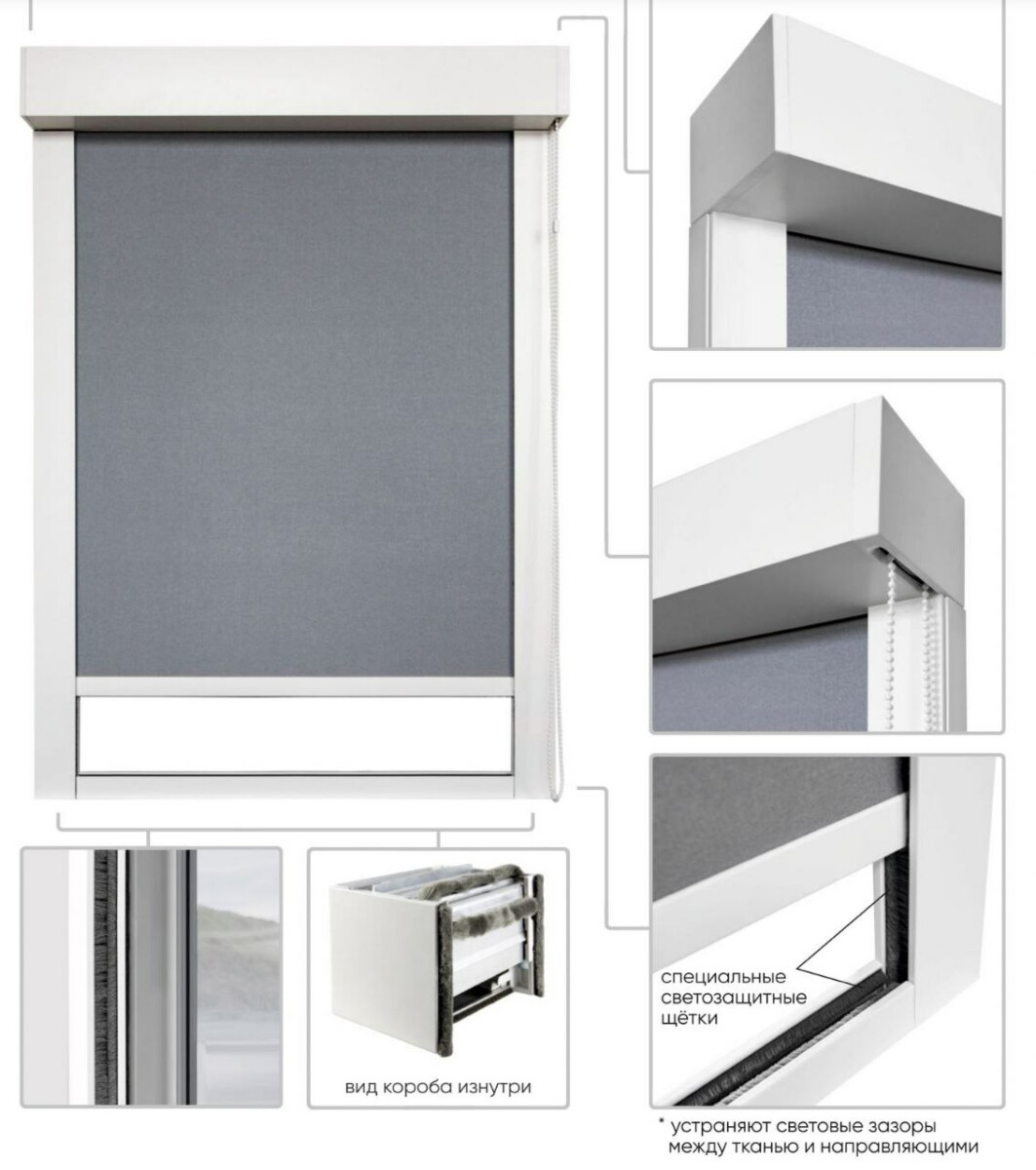 вид короба изнутри

специальные светозащитные щётки

* устраняют световые зазоры между тканью и направляющими