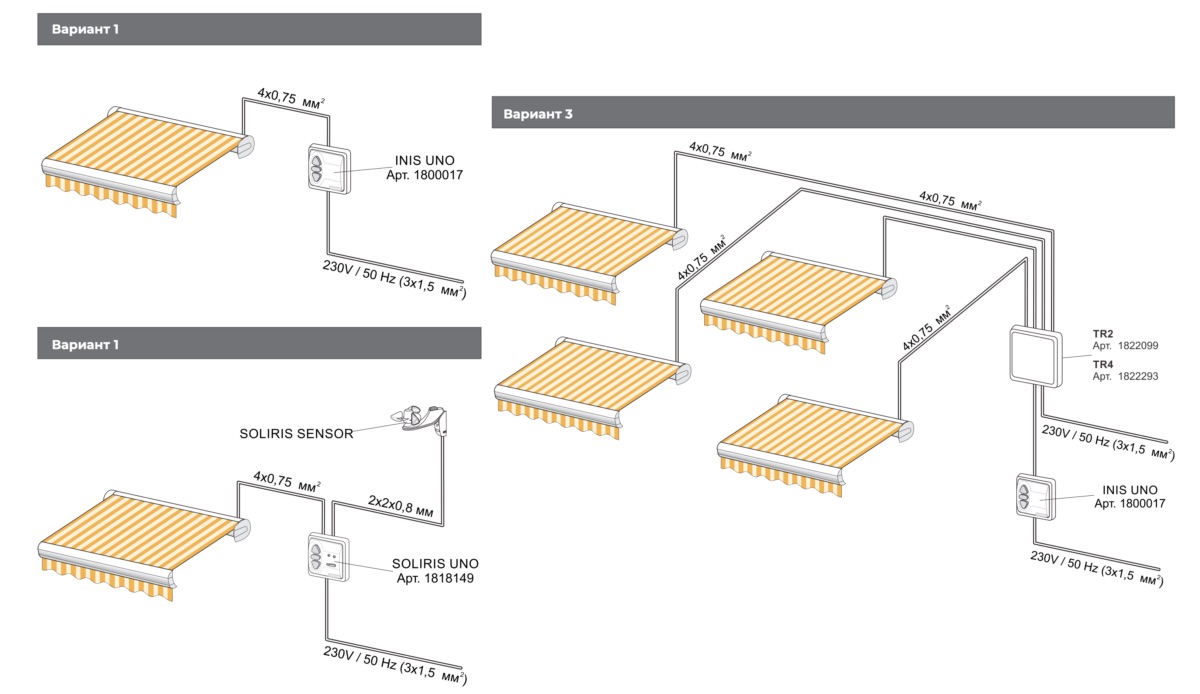 Вариант 1

4x0,75 мм$^2$

INIS UNO
Арт. 1800017

230V / 50 Hz (3x1,5 мм$^2$)

Вариант 1

SOLIRIS SENSOR

4x0,75 мм$^2$

2x2x0,8 мм

SOLIRIS UNO
Арт. 1818149

230V / 50 Hz (3x1,5 мм$^2$)

Вариант 3

4x0,75 мм$^2$

4x0,75 мм$^2$

4x0,75 мм$^2$

4x0,75 мм$^2$

TR2
Арт. 1822099
TR4
Арт. 1822293

230V / 50 Hz (3x1,5 мм$^2$)

INIS UNO
Арт. 1800017

230V / 50 Hz (3x1,5 мм$^2$)